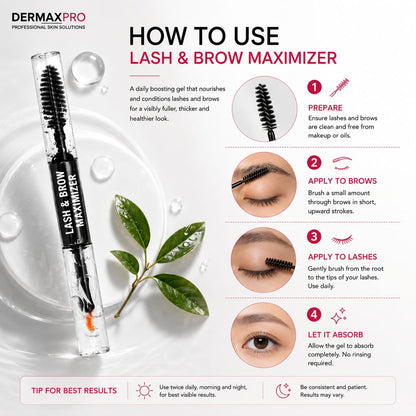 DERMAXPRO
PROFESSIONAL SKIN SOLUTIONS

HOW TO USE
LASH & BROW MAXIMIZER

A daily boosting gel that nourishes and conditions lashes and brows for a visibly fuller, thicker and healthier look.

LASH & BROW MAXIMIZER

1
PREPARE
Ensure lashes and brows are clean and free from makeup or oils.

2
APPLY TO BROWS
Brush a small amount through brows in short, upward strokes.

3
APPLY TO LASHES
Gently brush from the root to the tips of your lashes. Use daily.

4
LET IT ABSORB
Allow the gel to absorb completely. No rinsing required.

TIP FOR BEST RESULTS
Use twice daily, morning and night, for best visible results.
Be consistent and patient. Results may vary.